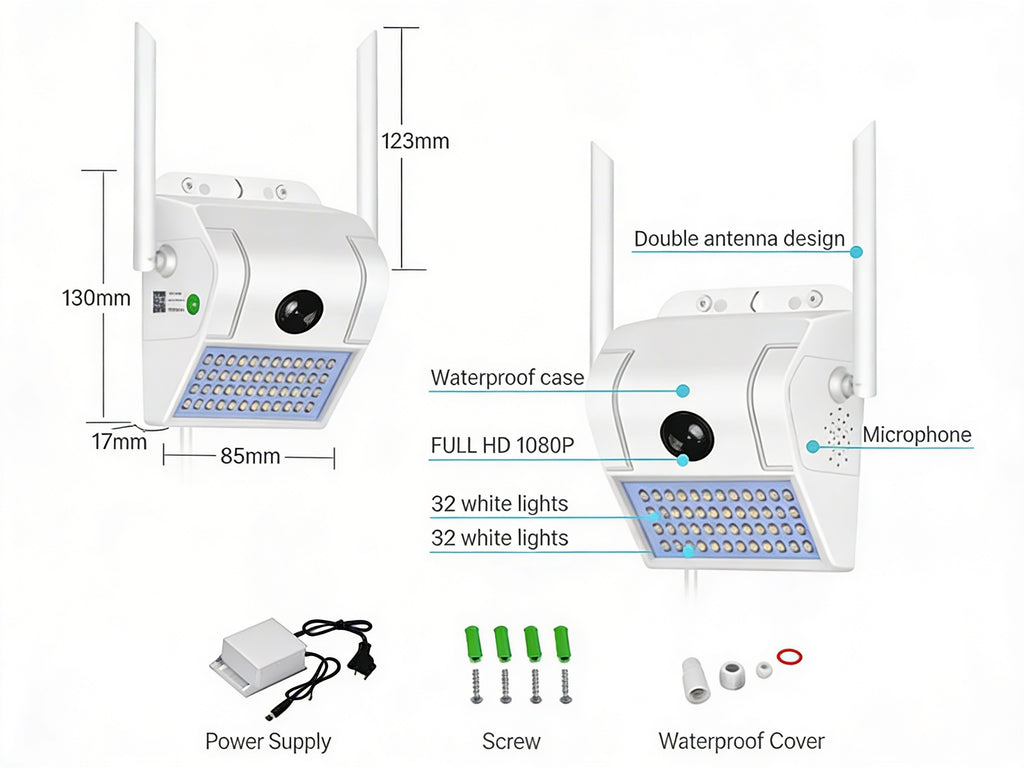 123mm

130mm

17mm

85mm

Double antenna design

Waterproof case

FULL HD 1080P

Microphone

32 white lights

32 white lights

Power Supply

Screw

Waterproof Cover